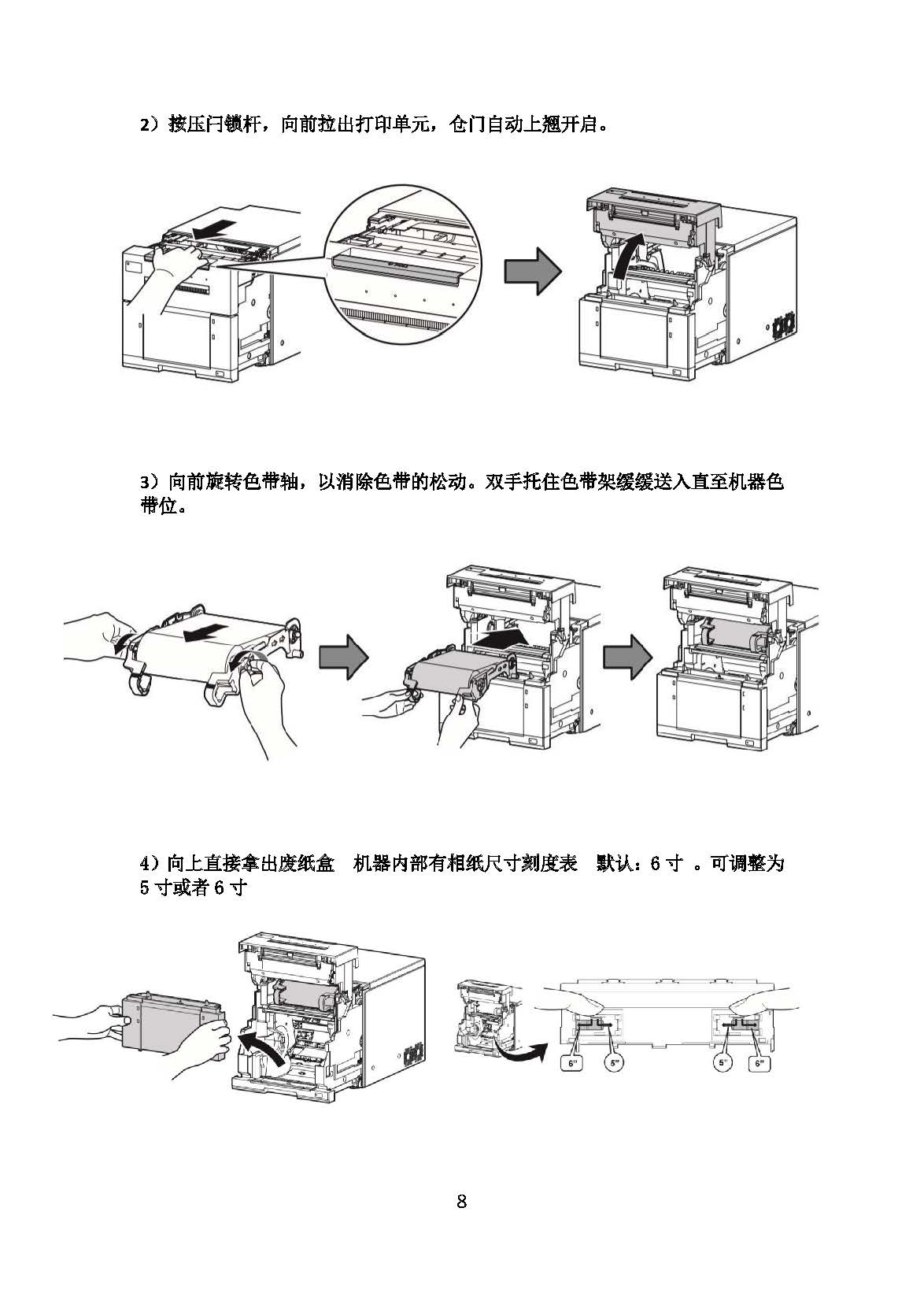 2）按压闩锁杆，向前拉出打印单元，仓门自动上翘开启。

3）向前旋转色带轴，以消除色带的松动。双手托住色带架缓缓送入直至机器色带位。

4）向上直接拿出废纸盒　机器内部有相纸尺寸刻度表　默认：6 寸　。可调整为 5 寸或者 6 寸

6"

5"

5"

6"

8